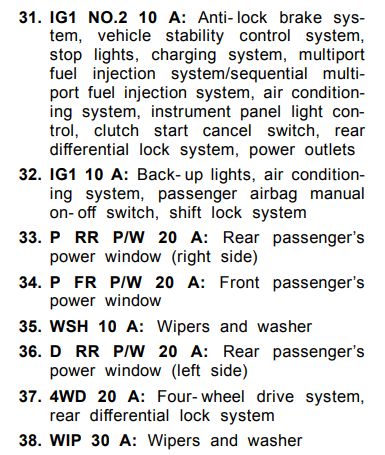 31. IG1 NO.2 10 A: Anti-lock brake system, vehicle stability control system, stop lights, charging system, multiport fuel injection system/sequential multiport fuel injection system, air conditioning system, instrument panel light control, clutch start cancel switch, rear differential lock system, power outlets

32. IG1 10 A: Back-up lights, air conditioning system, passenger airbag manual on-off switch, shift lock system

33. P RR P/W 20 A: Rear passenger's power window (right side)

34. P FR P/W 20 A: Front passenger's power window

35. WSH 10 A: Wipers and washer

36. D RR P/W 20 A: Rear passenger's power window (left side)

37. 4WD 20 A: Four-wheel drive system, rear differential lock system

38. WIP 30 A: Wipers and washer