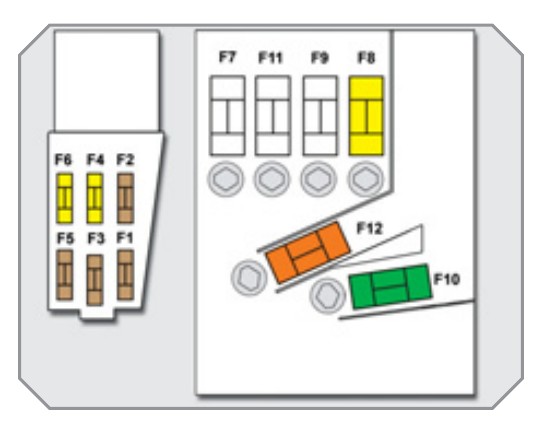 F6 F4 F2
F5 F3 F1
F7 F11 F9 F8
F12
F10