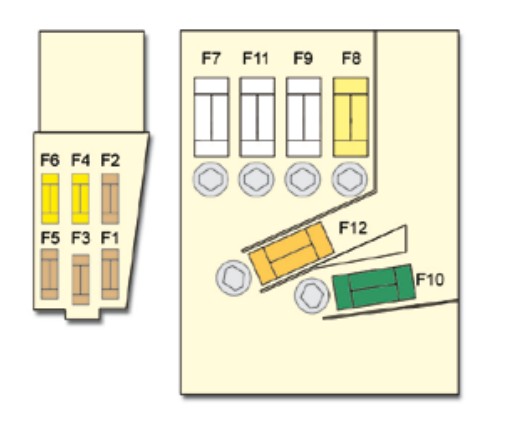 F6 F4 F2
F5 F3 F1

F7 F11 F9 F8
F12
F10