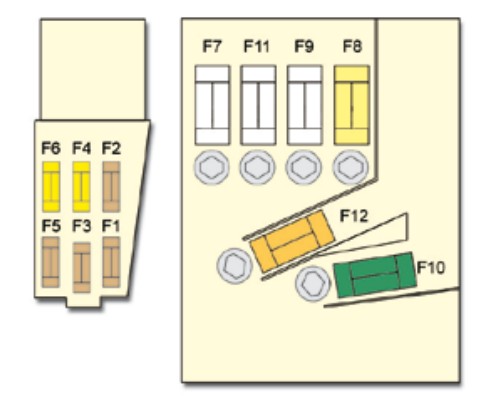 F6 F4 F2
F5 F3 F1
F7 F11 F9 F8
F12
F10